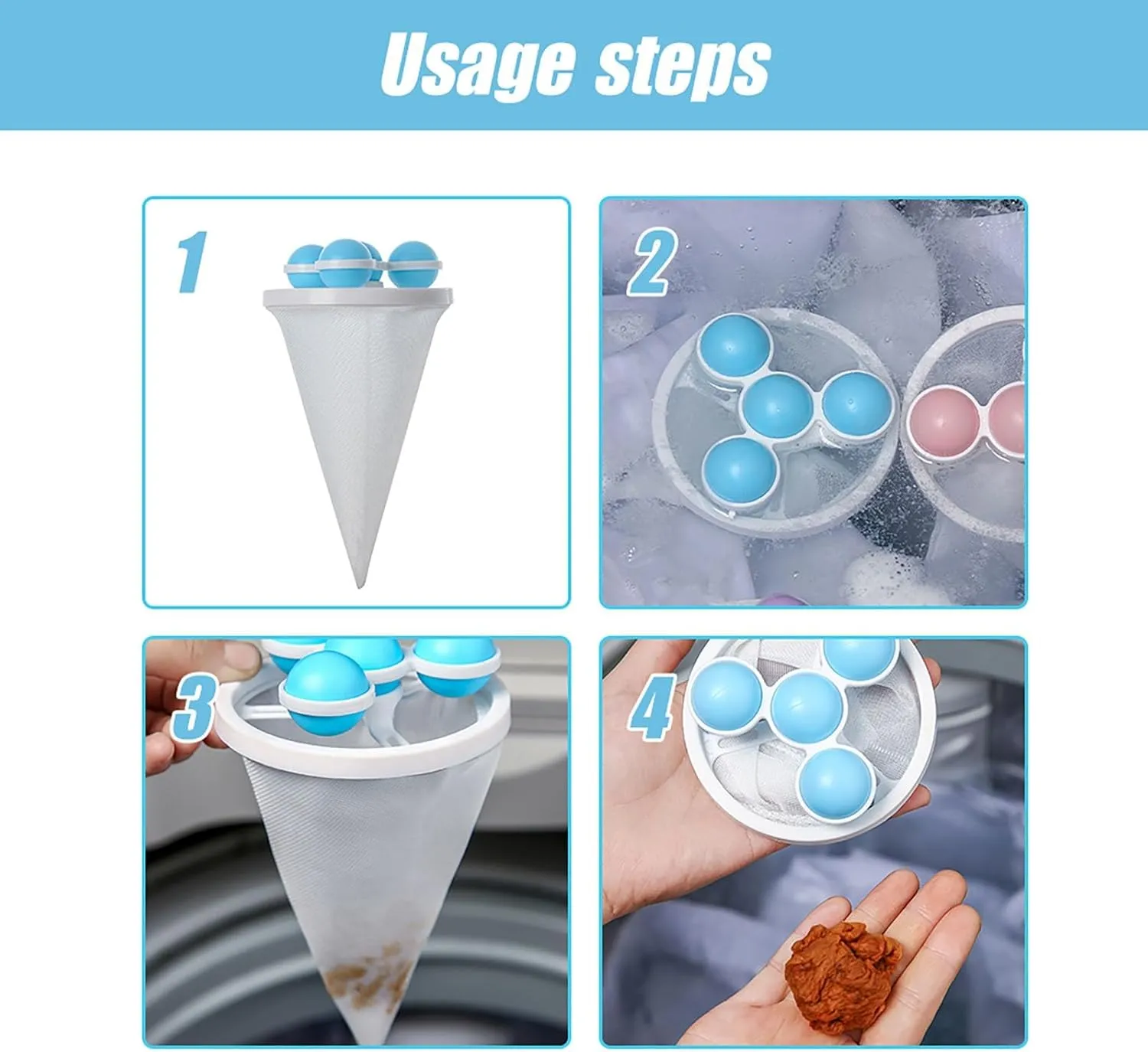 Usage steps

1

2

3

4